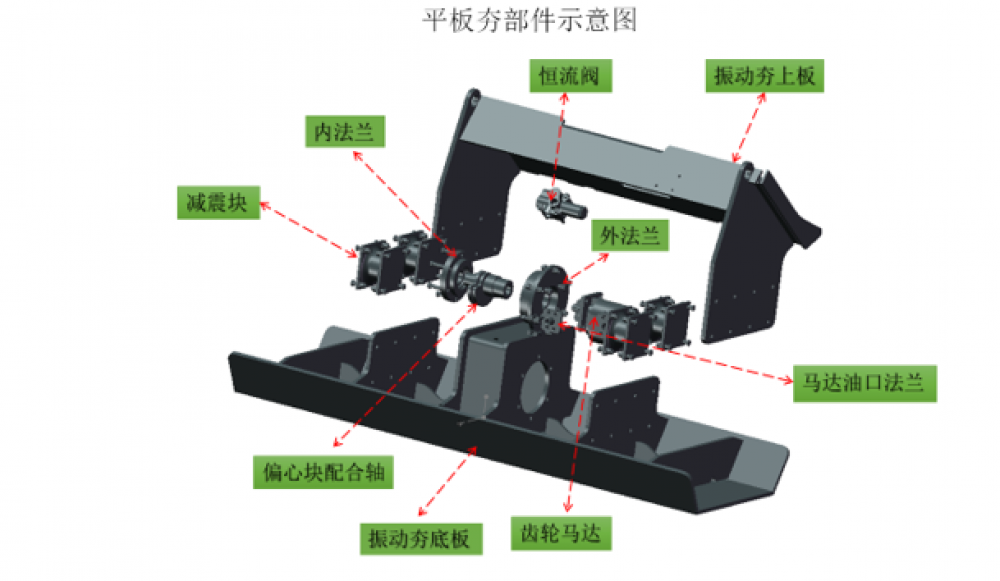 平板夯部件示意图

恒流阀

振动夯上板

内法兰

减震块

外法兰

马达油口法兰

偏心块配合轴

振动夯底板

齿轮马达