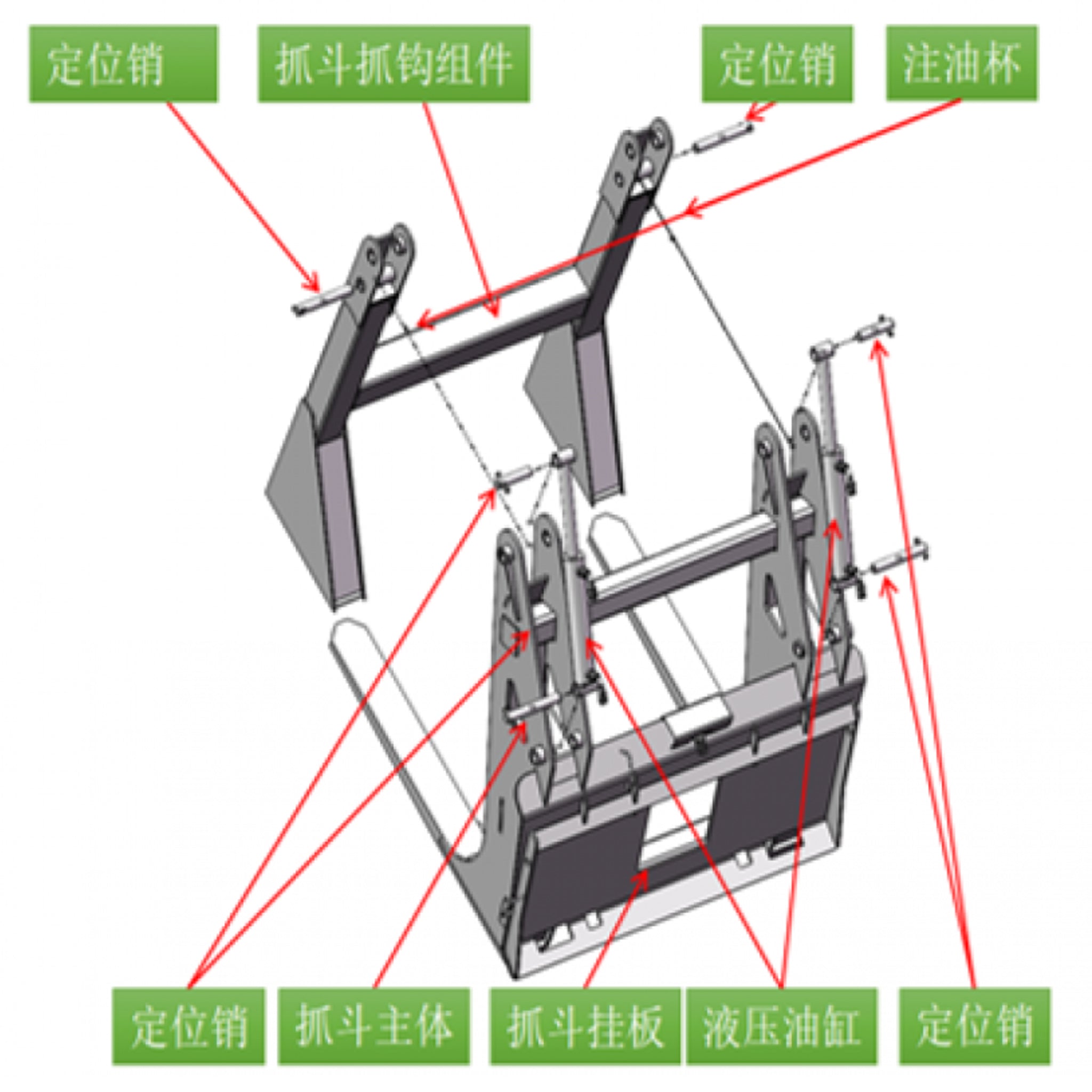 定位销

抓斗抓钩组件

定位销

注油杯

定位销

抓斗主体

抓斗挂板

液压油缸

定位销